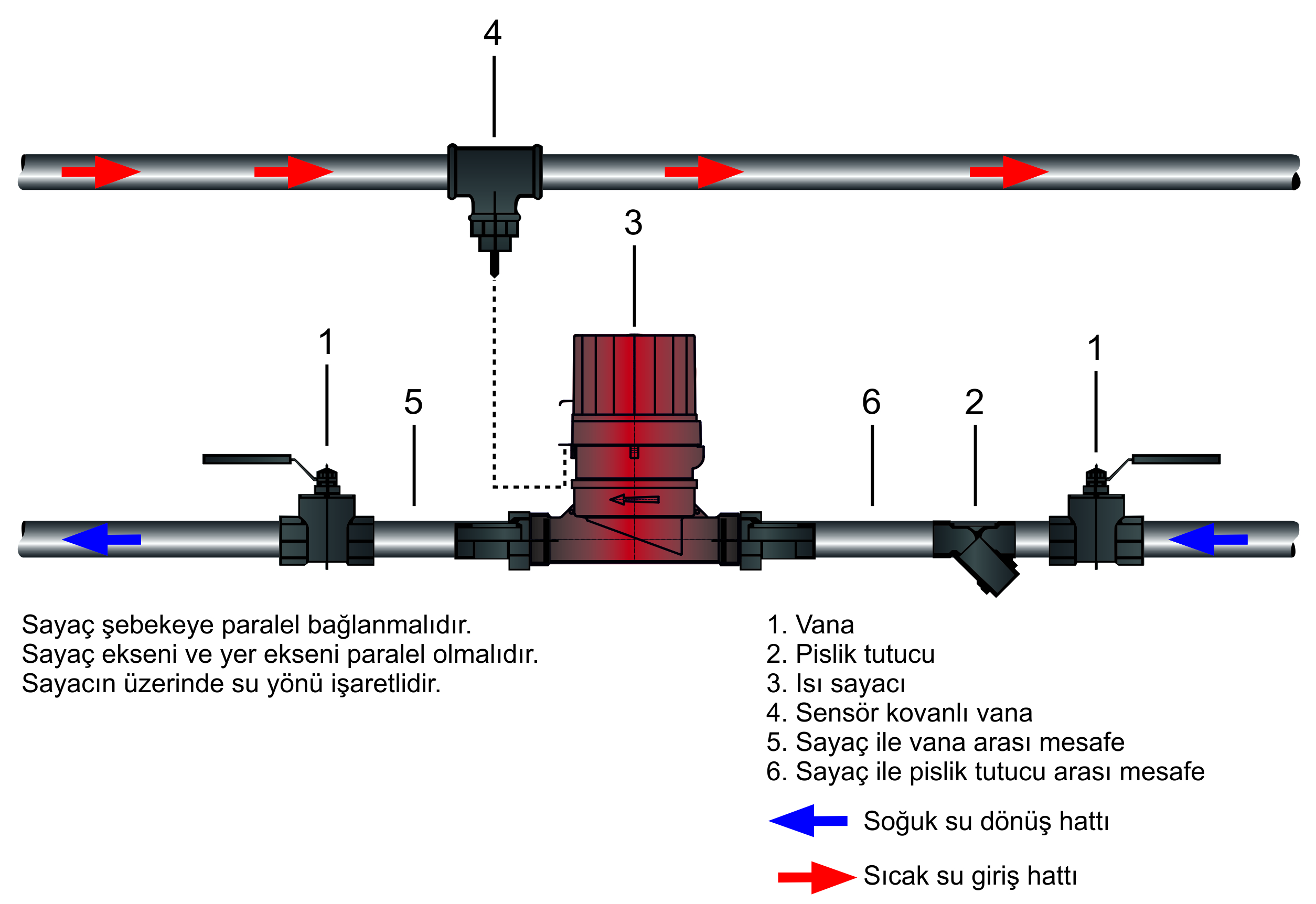 4

3

1

5

6

2

1

Sayaç şebekeye paralel bağlanmalıdır.
Sayaç ekseni ve yer ekseni paralel olmalıdır.
Sayacın üzerinde su yönü işaretlidir.

1. Vana
2. Pislik tutucu
3. Isı sayacı
4. Sensör kovanlı vana
5. Sayaç ile vana arası mesafe
6. Sayaç ile pislik tutucu arası mesafe

Soğuk su dönüş hattı

Sıcak su giriş hattı